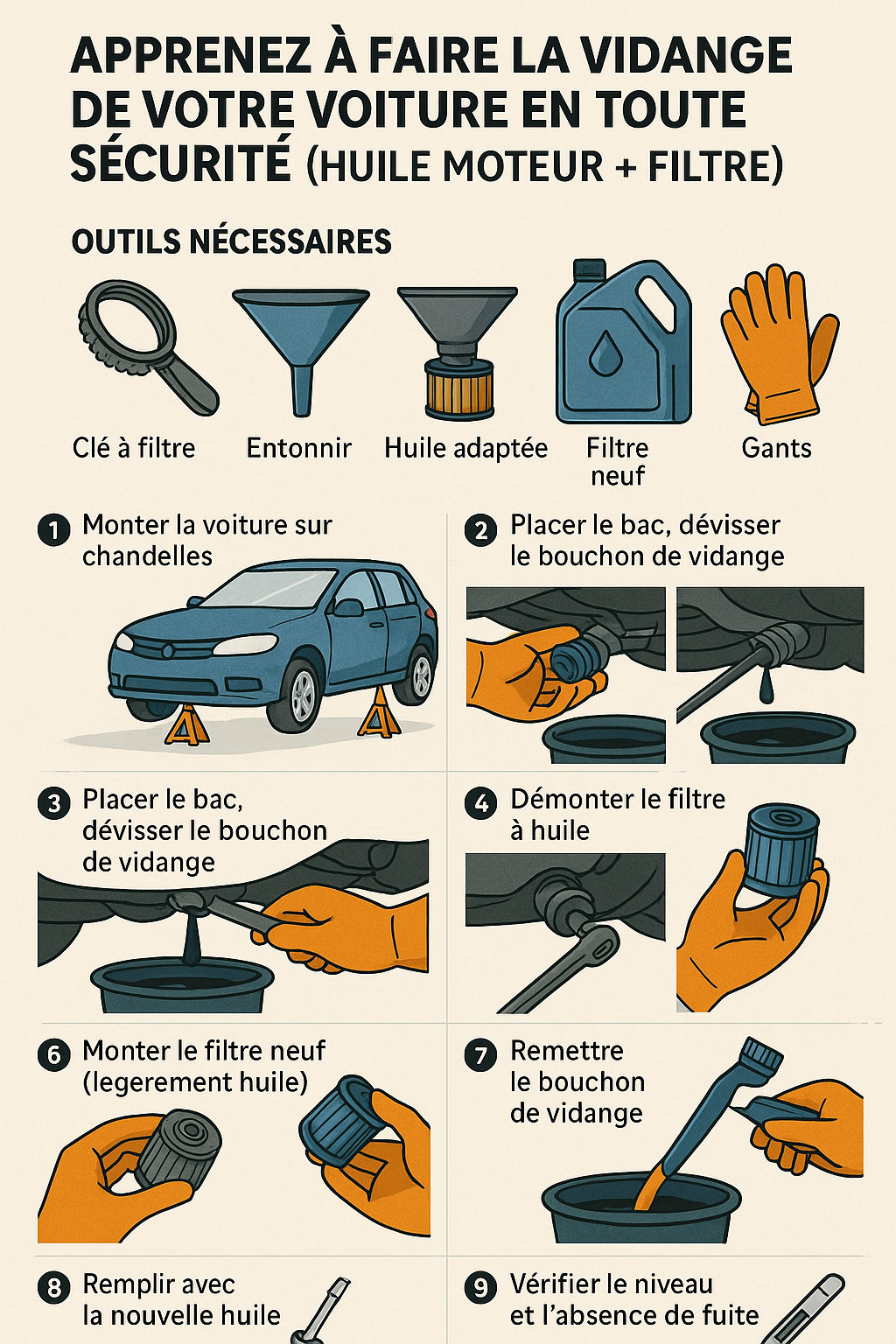 APPRENEZ À FAIRE LA VIDANGE DE VOTRE VOITURE EN TOUTE SÉCURITÉ (HUILE MOTEUR + FILTRE)

OUTILS NÉCESSAIRES

Clé à filtre

Entonnir

Huile adaptée

Filtre neuf

Gants

1 Monter la voiture sur chandelles

2 Placer le bac, dévisser le bouchon de vidange

3 Placer le bac, dévisser le bouchon de vidange

4 Démonter le filtre à huile

6 Monter le filtre neuf (legerement huile)

7 Remettre le bouchon de vidange

8 Remplir avec la nouvelle huile

9 Vérifier le niveau et l'absence de fuite