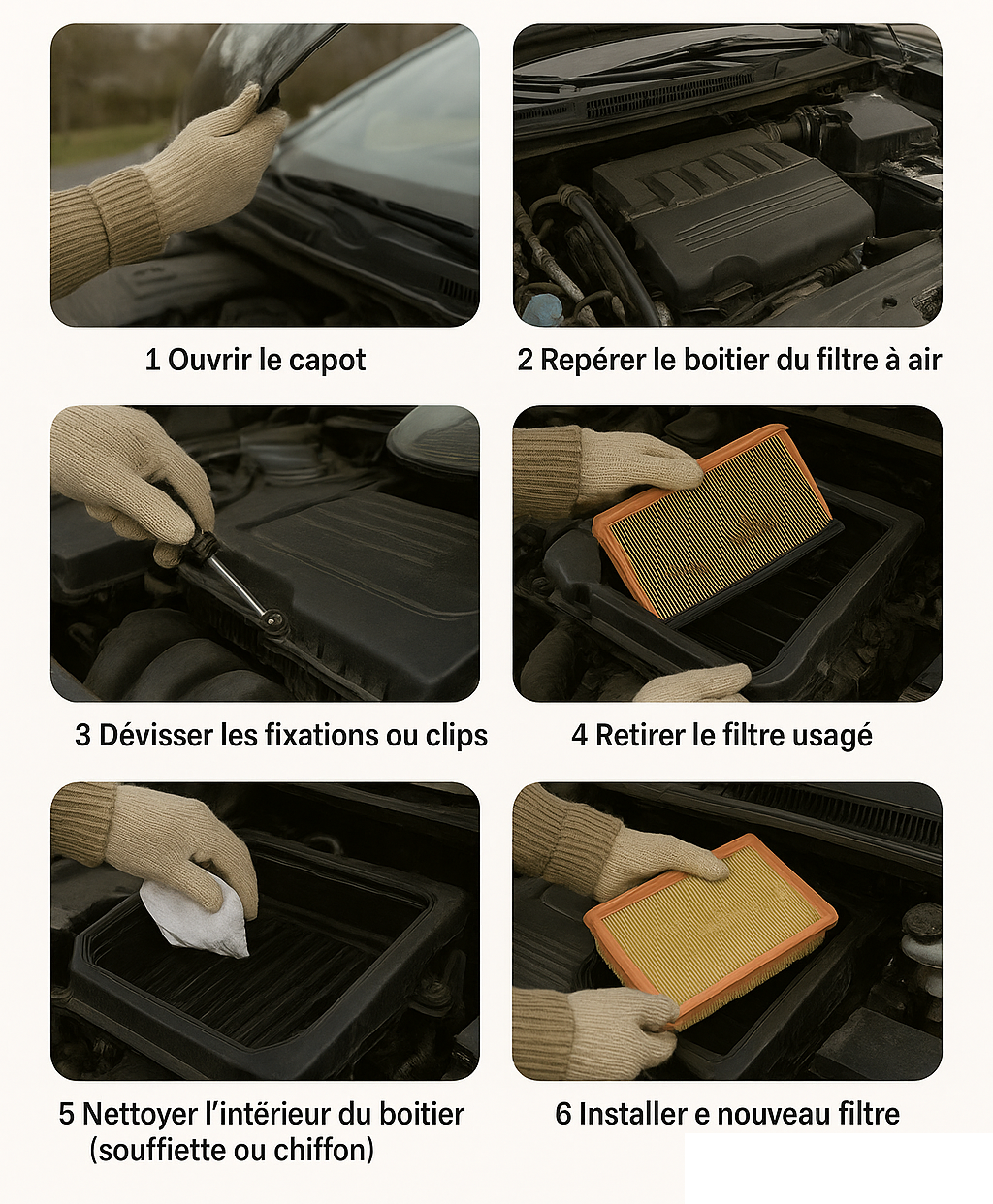 1 Ouvrir le capot

2 Repérer le boitier du filtre à air

3 Dévisser les fixations ou clips

4 Retirer le filtre usagé

5 Nettoyer l'intérieur du boitier (souffiette ou chiffon)

6 Installer e nouveau filtre