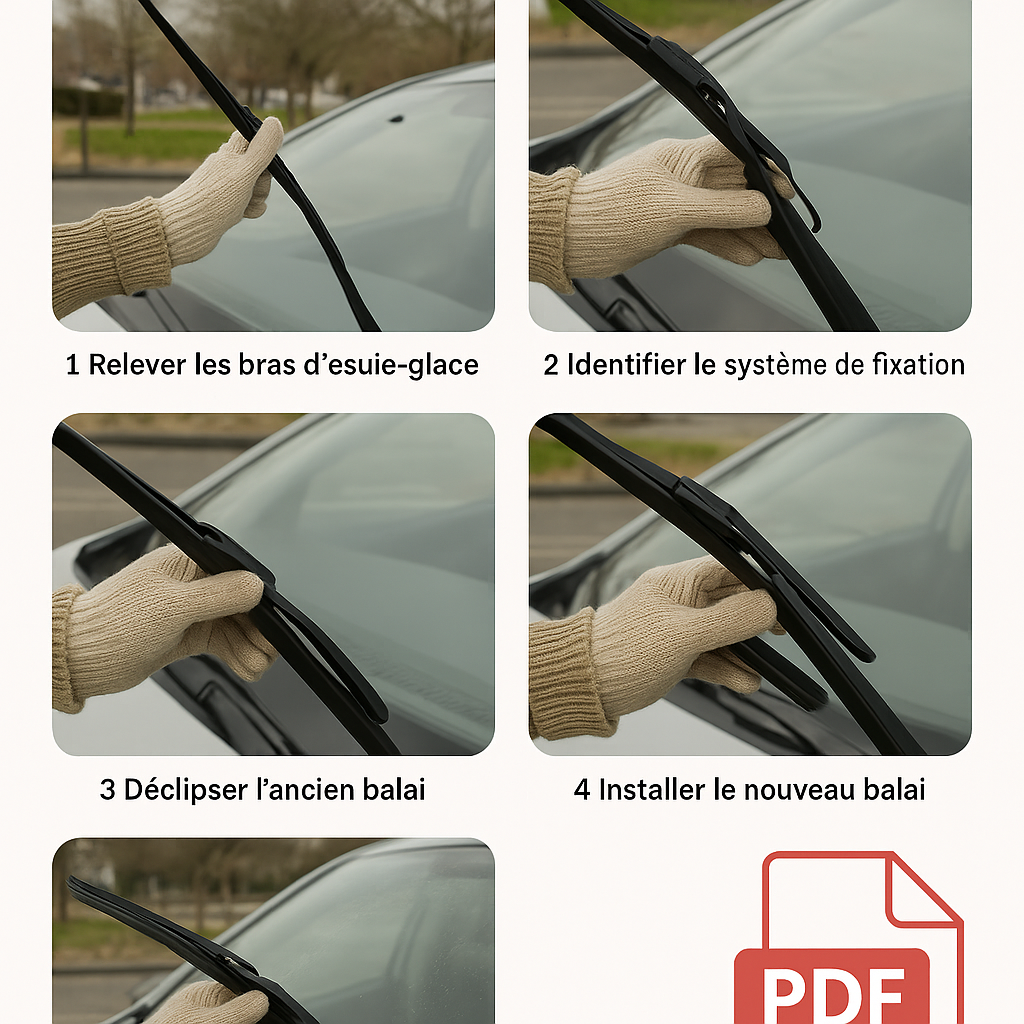 1 Relever les bras d’esuie-glace

2 Identifier le système de fixation

3 Déclipser l’ancien balai

4 Installer le nouveau balai

PDF